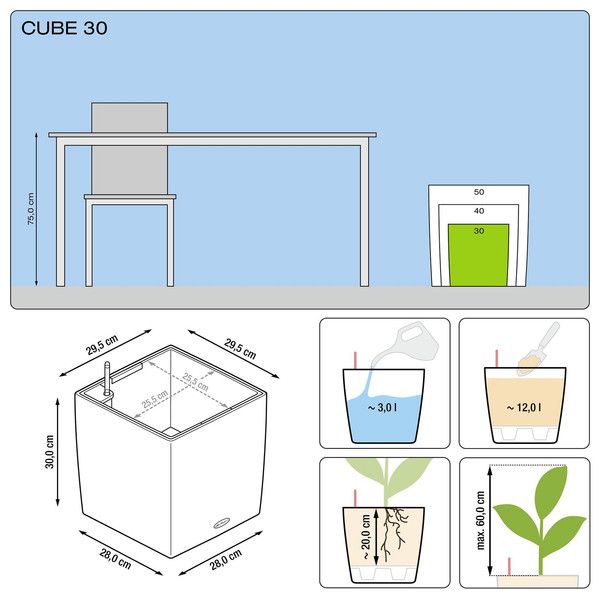 CUBE 30

75,0 cm

50
40
30

29,5 cm
29,5 cm
25,5 cm
25,5 cm
30,0 cm
28,0 cm
28,0 cm

~ 3,0 l

~ 12,0 l

~ 20,0 cm

max. 60,0 cm