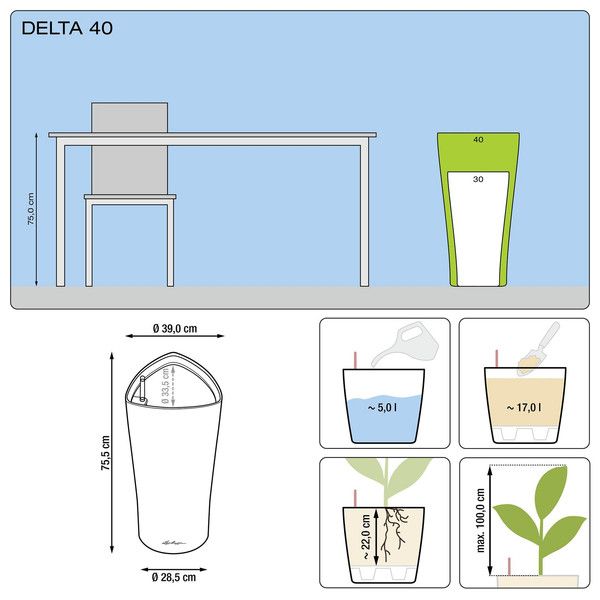 DELTA 40

75,0 cm

40

30

Ø 39,0 cm

Ø 33,5 cm

75,5 cm

Ø 28,5 cm

~ 5,0 l

~ 17,0 l

~ 22,0 cm

max. 100,0 cm