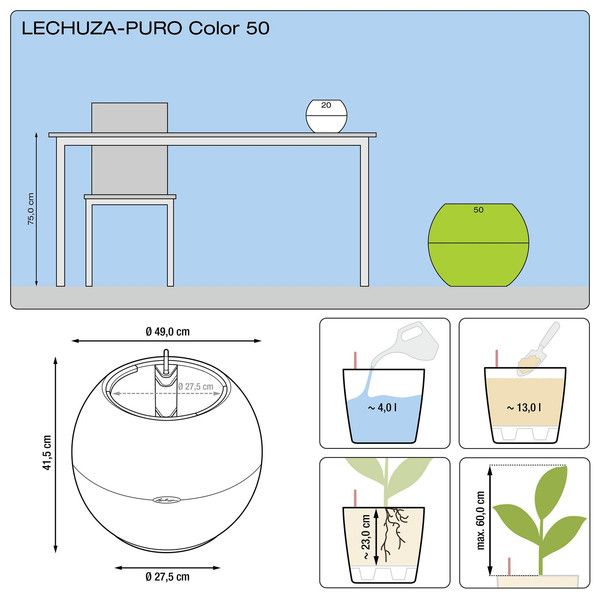 LECHUZA-PURO Color 50

20

75,0 cm

50

Ø 49,0 cm

Ø 27,5 cm

41,5 cm

Ø 27,5 cm

~ 4,0 l

~ 13,0 l

~ 23,0 cm

max. 60,0 cm