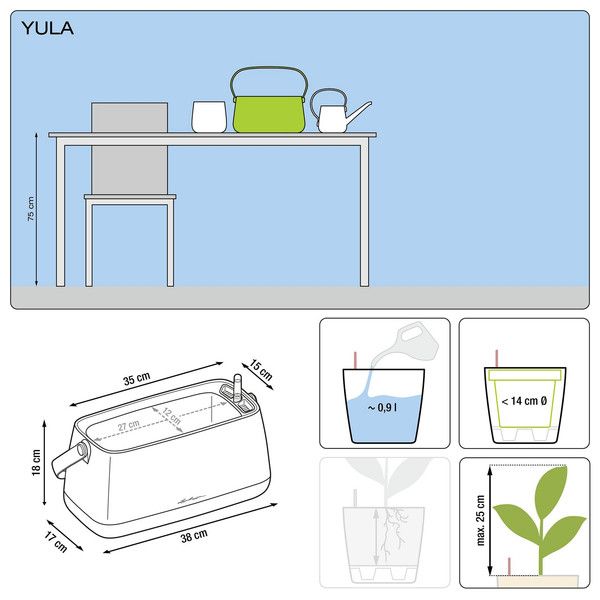 YULA

75 cm

35 cm

15 cm

27 cm

12 cm

18 cm

17 cm

38 cm

~ 0,9 l

< 14 cm Ø

max. 25 cm