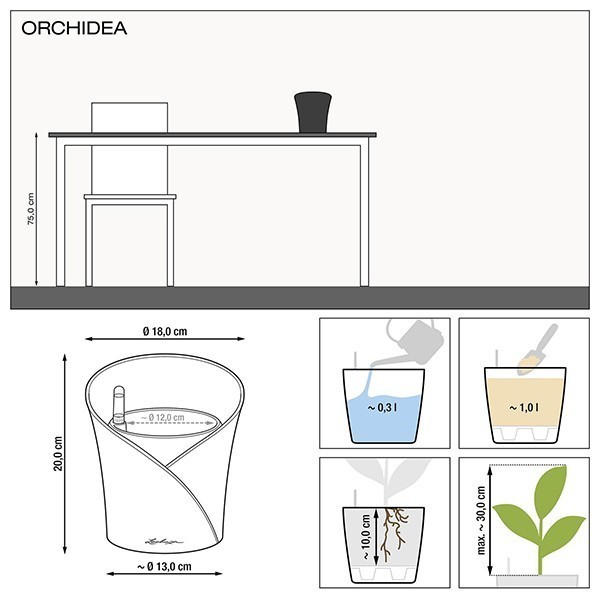 ORCHIDEA

75,0 cm

Ø 18,0 cm

20,0 cm

~ Ø 12,0 cm

~ Ø 13,0 cm

~ 0,3 l

~ 1,0 l

~ 10,0 cm

max. ~ 30,0 cm