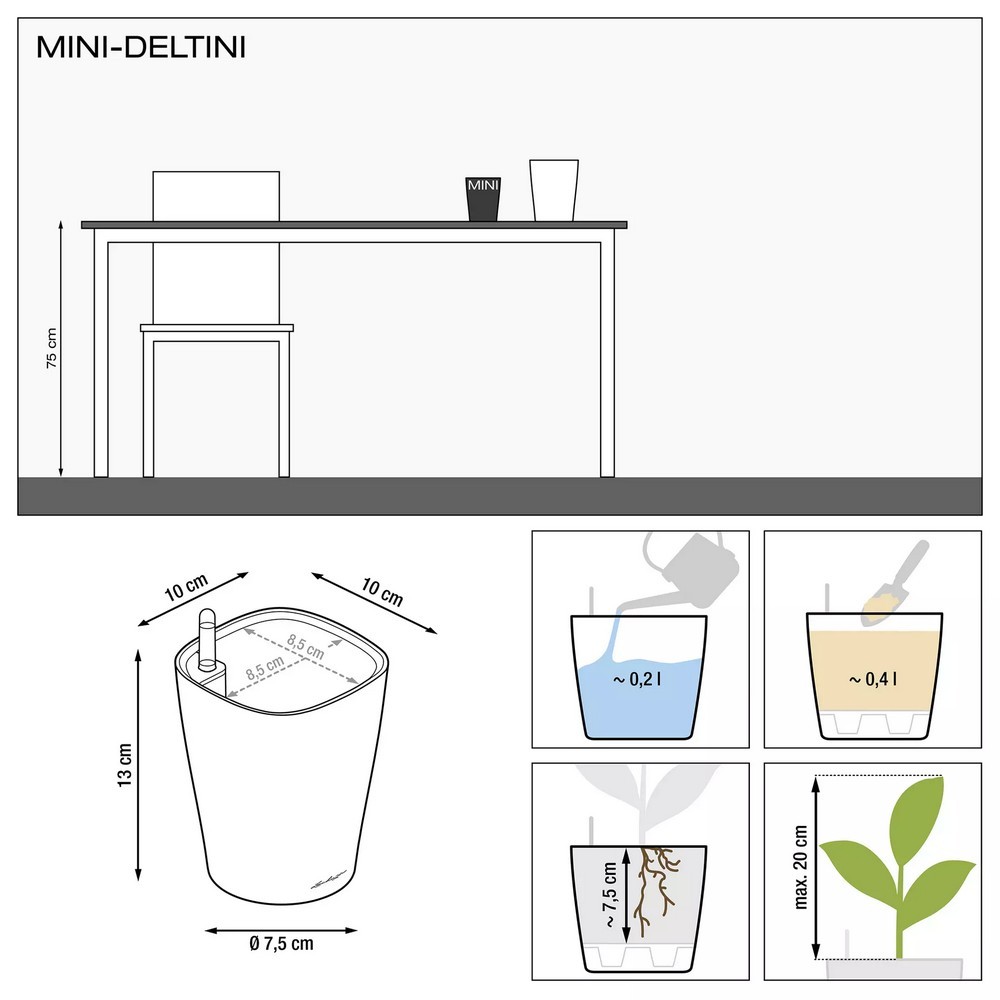 MINI-DELTINI

MINI

75 cm

10 cm

10 cm

8,5 cm

8,5 cm

13 cm

Ø 7,5 cm

~ 0,2 l

~ 0,4 l

~ 7,5 cm

max. 20 cm